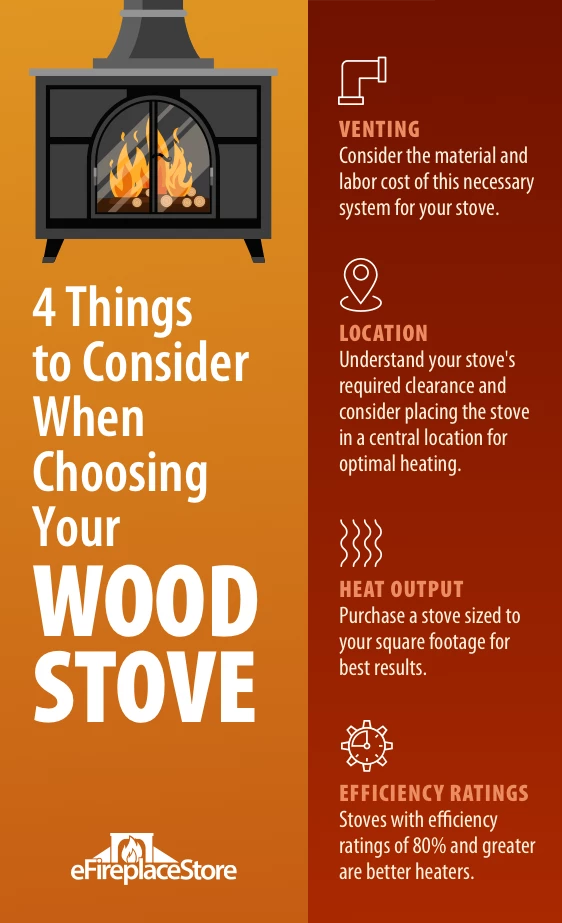 4 Things to Consider When Choosing Your WOOD STOVE

eFireplaceStore

VENTING
Consider the material and labor cost of this necessary system for your stove.

LOCATION
Understand your stove's required clearance and consider placing the stove in a central location for optimal heating.

HEAT OUTPUT
Purchase a stove sized to your square footage for best results.

EFFICIENCY RATINGS
Stoves with efficiency ratings of 80% and greater are better heaters.