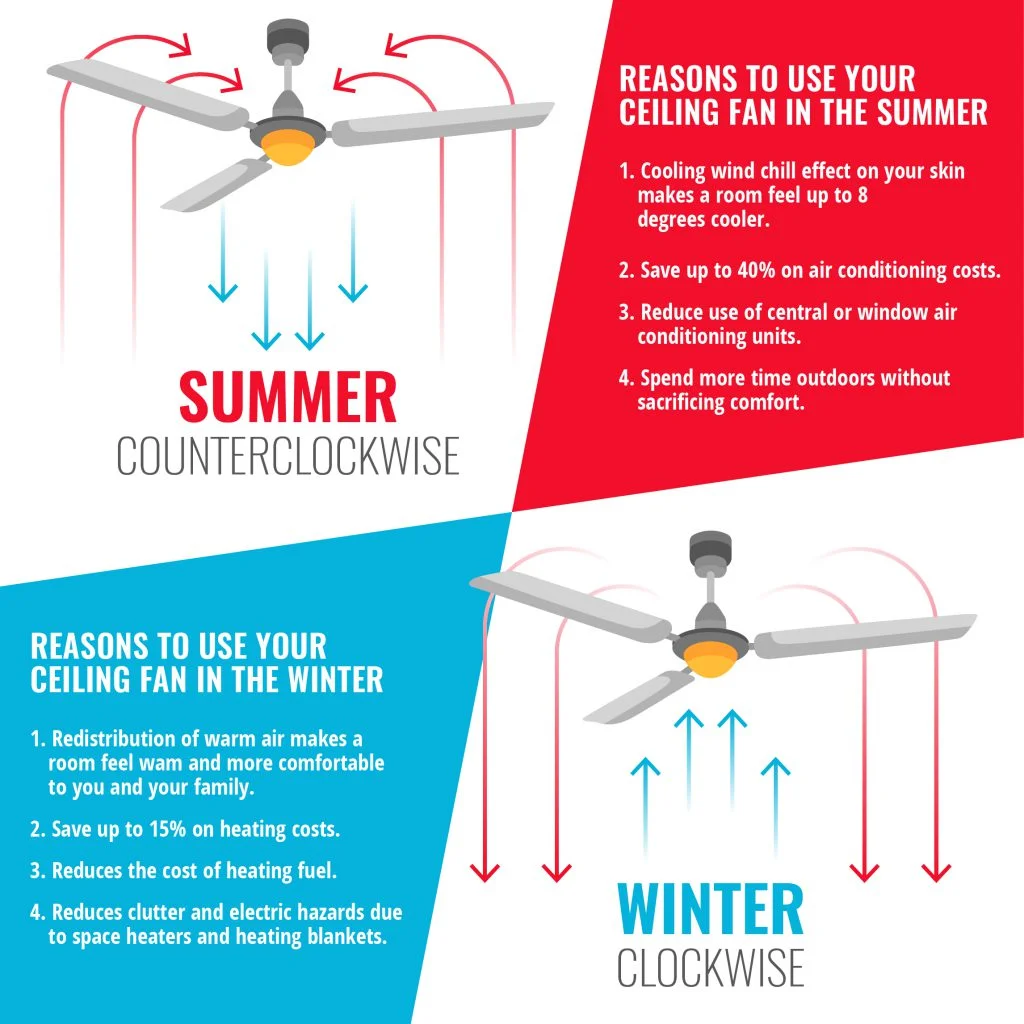 SUMMER
COUNTERCLOCKWISE

REASONS TO USE YOUR CEILING FAN IN THE SUMMER

1. Cooling wind chill effect on your skin makes a room feel up to 8 degrees cooler.

2. Save up to 40% on air conditioning costs.

3. Reduce use of central or window air conditioning units.

4. Spend more time outdoors without sacrificing comfort.

REASONS TO USE YOUR CEILING FAN IN THE WINTER

1. Redistribution of warm air makes a room feel wam and more comfortable to you and your family.

2. Save up to 15% on heating costs.

3. Reduces the cost of heating fuel.

4. Reduces clutter and electric hazards due to space heaters and heating blankets.

WINTER
CLOCKWISE